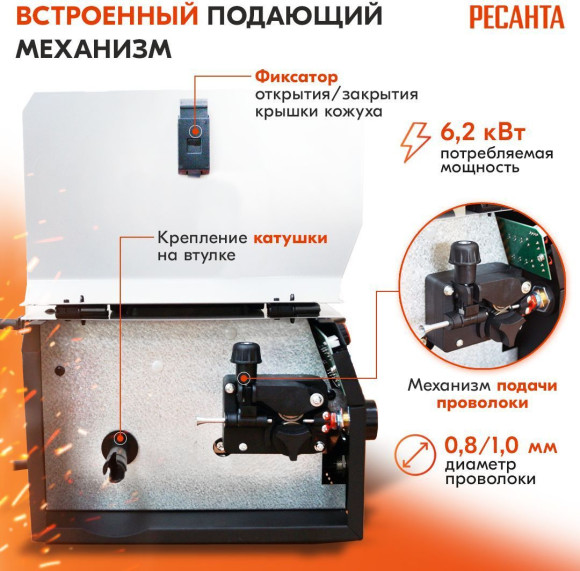 ВСТРОЕННЫЙ ПОДАЮЩИЙ МЕХАНИЗМ

РЕСАНТА

Фиксатор открытия/закрытия крышки кожуха

6,2 кВт потребляемая мощность

Крепление катушки на втулке

Механизм подачи проволоки

0,8/1,0 мм диаметр проволоки