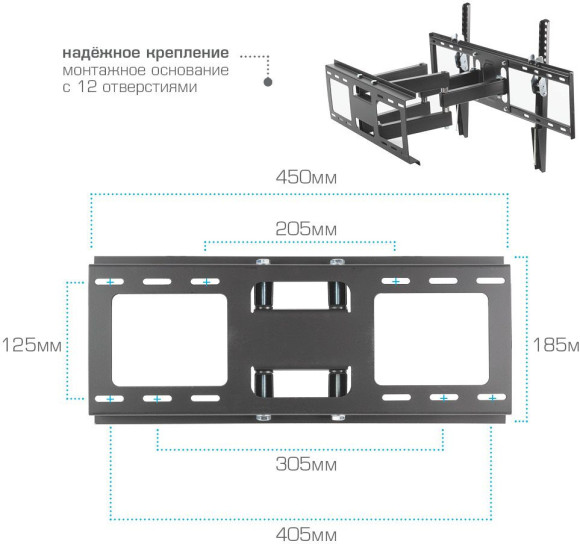 надёжное крепление
монтажное основание
с 12 отверстиями

450мм

205мм

125мм

185м

305мм

405мм