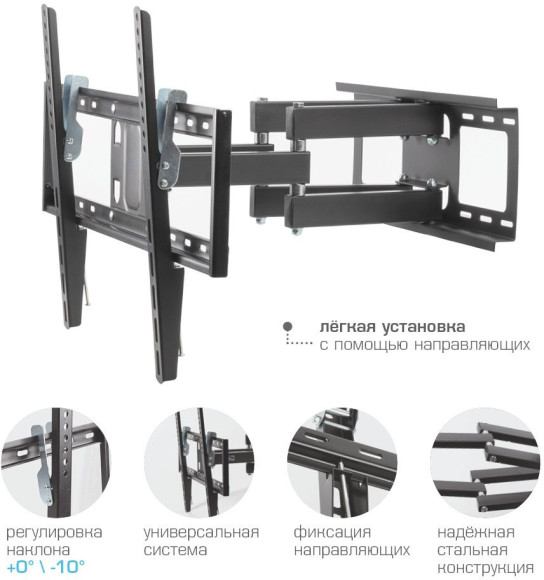 лёгкая установка
с помощью направляющих

регулировка наклона +0° \ -10°

универсальная система

фиксация направляющих

надёжная стальная конструкция