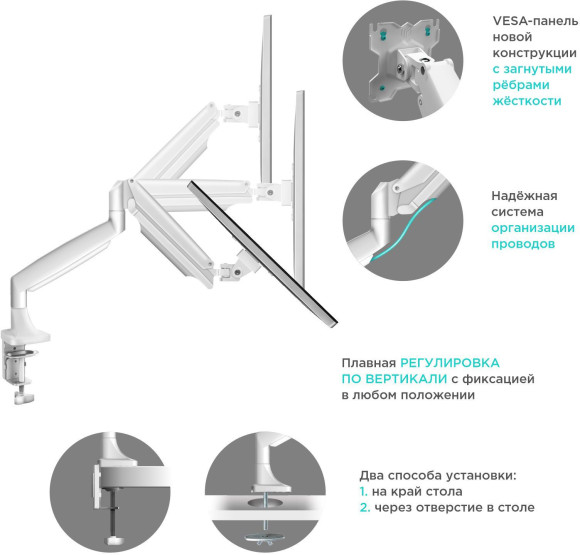 VESA-панель новой конструкции с загнутыми рёбрами жёсткости

Надёжная система организации проводов

Плавная РЕГУЛИРОВКА ПО ВЕРТИКАЛИ с фиксацией в любом положении

Два способа установки:
1. на край стола
2. через отверстие в столе