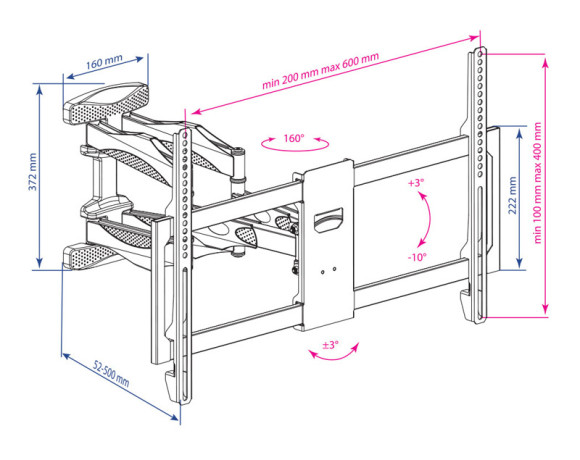 160 mm
min 200 mm max 600 mm
372 mm
160°
+3°
-10°
222 mm
min 100 mm max 400 mm
±3°
52-500 mm