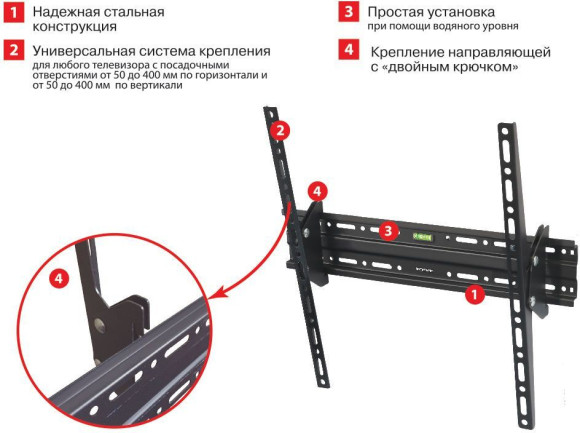 1 Надежная стальная конструкция

2 Универсальная система крепления
для любого телевизора с посадочными отверстиями от 50 до 400 мм по горизонтали и от 50 до 400 мм по вертикали

3 Простая установка
при помощи водяного уровня

4 Крепление направляющей с «двойным крючком»

2

4

3

1

4