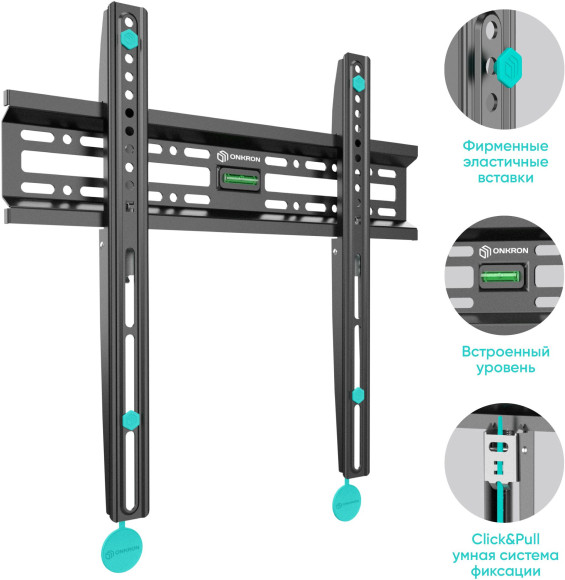 ONKRON

ONKRON

ONKRON

Фирменные эластичные вставки

ONKRON

Встроенный уровень

Click&Pull умная система фиксации