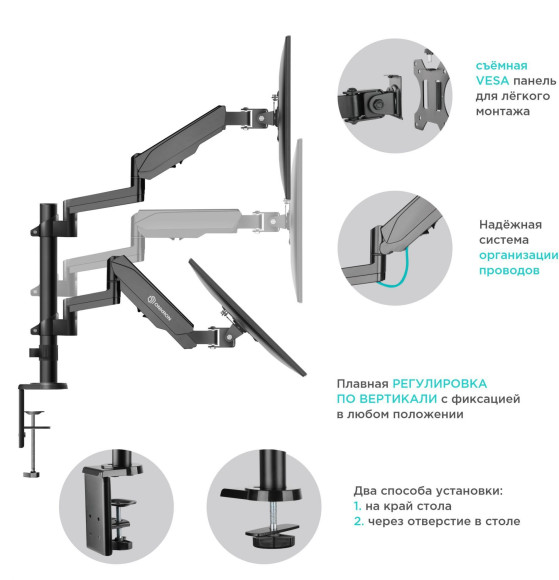 съёмная VESA панель для лёгкого монтажа

Надёжная система организации проводов

ONKRON

Плавная РЕГУЛИРОВКА ПО ВЕРТИКАЛИ с фиксацией в любом положении

Два способа установки:
1. на край стола
2. через отверстие в столе