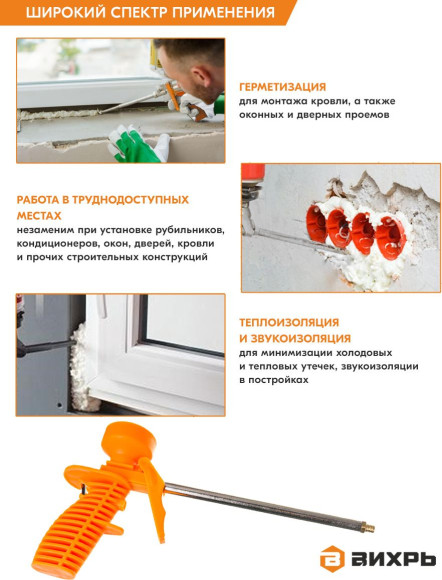 ШИРОКИЙ СПЕКТР ПРИМЕНЕНИЯ

ГЕРМЕТИЗАЦИЯ
для монтажа кровли, а также оконных и дверных проемов

РАБОТА В ТРУДНОДОСТУПНЫХ МЕСТАХ
незаменим при установке рубильников, кондиционеров, окон, дверей, кровли и прочих строительных конструкций

ТЕПЛОИЗОЛЯЦИЯ И ЗВУКОИЗОЛЯЦИЯ
для минимизации холодовых и тепловых утечек, звукоизоляции в постройках

ВИХРЬ