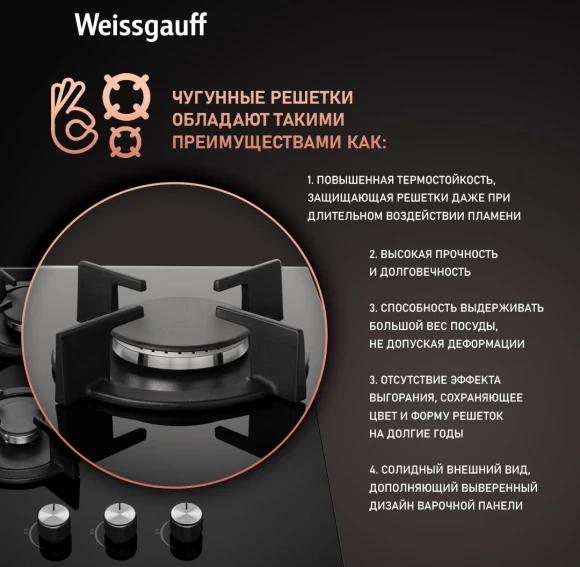 Weissgauff

ЧУГУННЫЕ РЕШЕТКИ ОБЛАДАЮТ ТАКИМИ ПРЕИМУЩЕСТВАМИ КАК:

1. ПОВЫШЕННАЯ ТЕРМОСТОЙКОСТЬ, ЗАЩИЩАЮЩАЯ РЕШЕТКИ ДАЖЕ ПРИ ДЛИТЕЛЬНОМ ВОЗДЕЙСТВИИ ПЛАМЕНИ

2. ВЫСОКАЯ ПРОЧНОСТЬ И ДОЛГОВЕЧНОСТЬ

3. СПОСОБНОСТЬ ВЫДЕРЖИВАТЬ БОЛЬШОЙ ВЕС ПОСУДЫ, НЕ ДОПУСКАЯ ДЕФОРМАЦИИ

3. ОТСУТСТВИЕ ЭФФЕКТА ВЫГОРАНИЯ, СОХРАНЯЮЩЕЕ ЦВЕТ И ФОРМУ РЕШЕТОК НА ДОЛГИЕ ГОДЫ

4. СОЛИДНЫЙ ВНЕШНИЙ ВИД, ДОПОЛНЯЮЩИЙ ВЫВЕРЕННЫЙ ДИЗАЙН ВАРОЧНОЙ ПАНЕЛИ