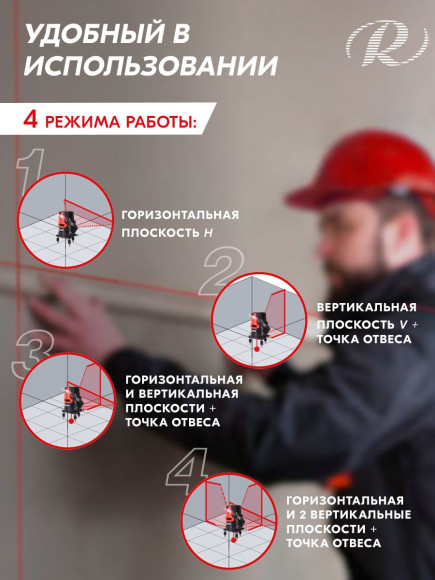 УДОБНЫЙ В ИСПОЛЬЗОВАНИИ

R

4 РЕЖИМА РАБОТЫ:

1

ГОРИЗОНТАЛЬНАЯ ПЛОСКОСТЬ H

2

ВЕРТИКАЛЬНАЯ ПЛОСКОСТЬ V + ТОЧКА ОТВЕСА

3

ГОРИЗОНТАЛЬНАЯ И ВЕРТИКАЛЬНАЯ ПЛОСКОСТИ + ТОЧКА ОТВЕСА

4

ГОРИЗОНТАЛЬНАЯ И 2 ВЕРТИКАЛЬНЫЕ ПЛОСКОСТИ + ТОЧКА ОТВЕСА