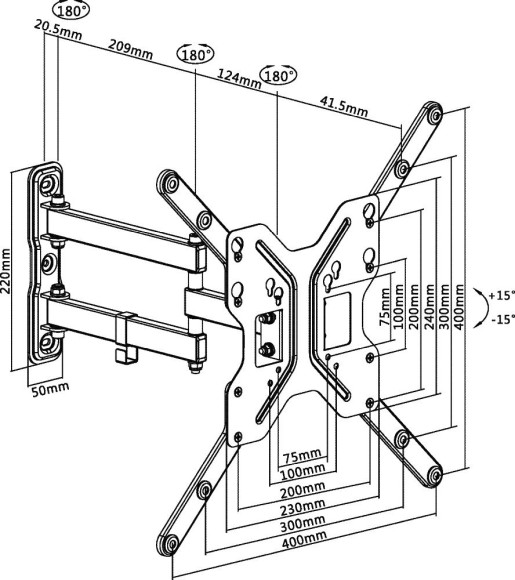 180°

20.5mm

209mm

180°

124mm

180°

41.5mm

220mm

50mm

75mm
100mm
200mm
240mm
300mm
400mm

+15°
-15°

75mm
100mm
200mm
230mm
300mm
400mm