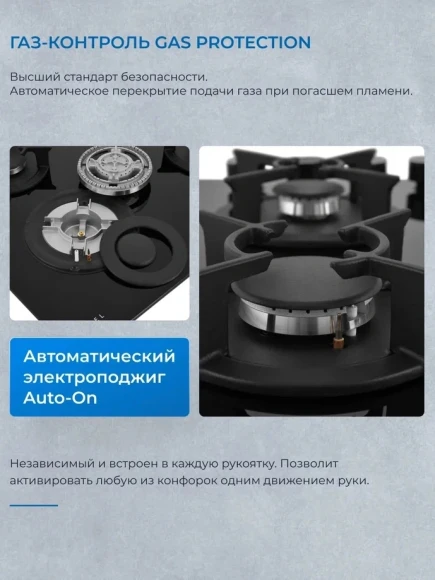 ГАЗ-КОНТРОЛЬ GAS PROTECTION

Высший стандарт безопасности.
Автоматическое перекрытие подачи газа при погасшем пламени.

Автоматический электроподжиг Auto-On

Независимый и встроен в каждую рукоятку. Позволит активировать любую из конфорок одним движением руки.