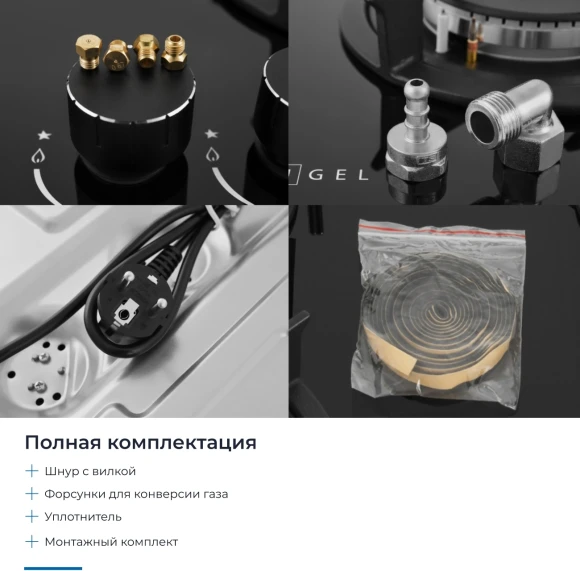 GEL

Полная комплектация

+ Шнур с вилкой

+ Форсунки для конверсии газа

+ Уплотнитель

+ Монтажный комплект