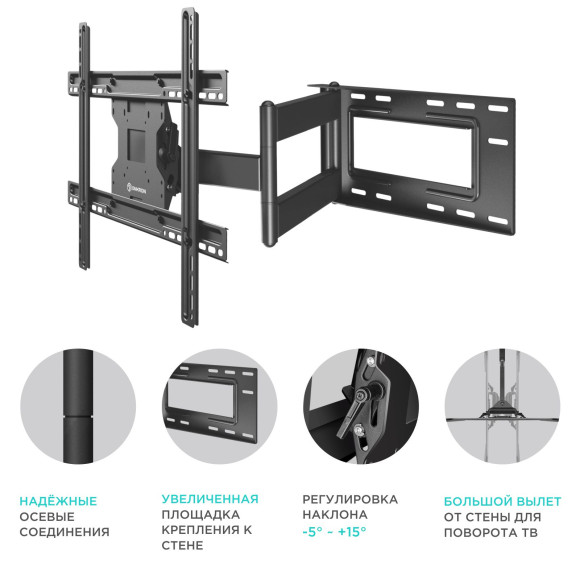 ONKRON

НАДЁЖНЫЕ ОСЕВЫЕ СОЕДИНЕНИЯ

УВЕЛИЧЕННАЯ ПЛОЩАДКА КРЕПЛЕНИЯ К СТЕНЕ

РЕГУЛИРОВКА НАКЛОНА -5° ~ +15°

БОЛЬШОЙ ВЫЛЕТ ОТ СТЕНЫ ДЛЯ ПОВОРОТА ТВ