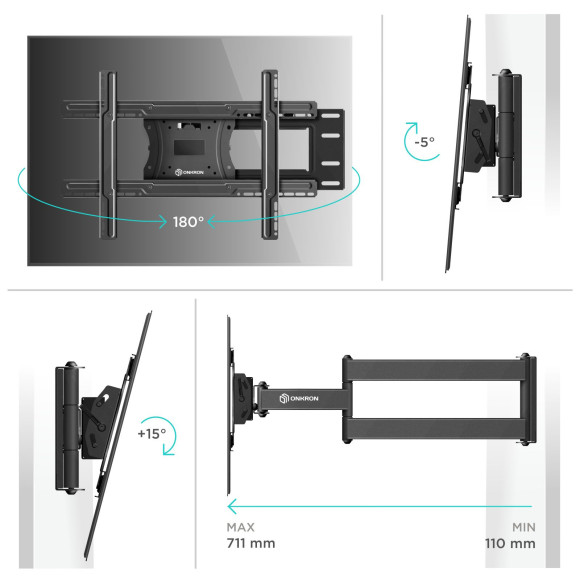 ONKRON

180°

-5°

+15°

ONKRON

MAX
711 mm

MIN
110 mm