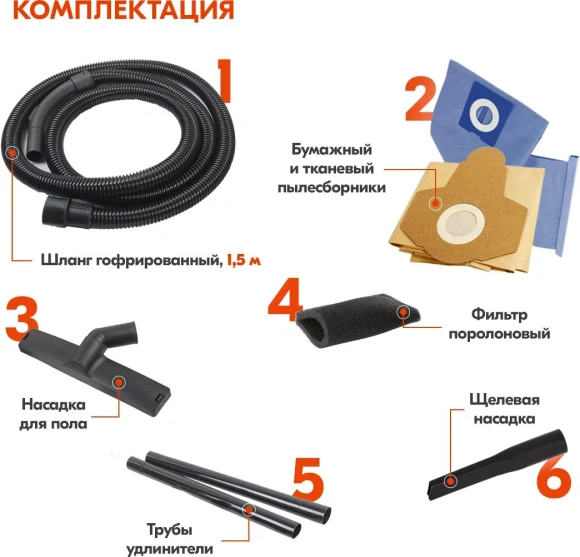 КОМПЛЕКТАЦИЯ

1

Шланг гофрированный, 1,5 м

2

Бумажный и тканевый пылесборники

3

Насадка для пола

4

Фильтр поролоновый

5

Трубы удлинители

6

Щелевая насадка