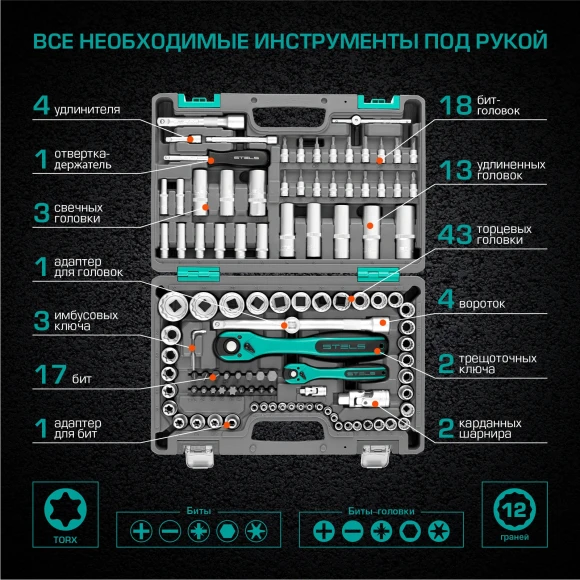 ВСЕ НЕОБХОДИМЫЕ ИНСТРУМЕНТЫ ПОД РУКОЙ

4 удлинителя

1 отвертка-держатель

3 свечных головки

1 адаптер для головок

3 имбусовых ключа

17 бит

1 адаптер для бит

18 бит-головок

13 удлиненных головок

43 торцевых головки

4 вороток

2 трещоточных ключа

2 карданных шарнира

STELS

STELS

STELS

TORX

Биты

Биты-головки

12 граней