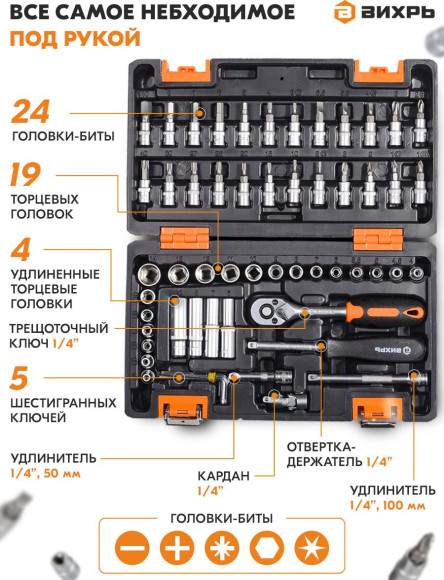 ВСЕ САМОЕ НЕБХОДИМОЕ ПОД РУКОЙ

ВИХРЬ

24
ГОЛОВКИ-БИТЫ

19
ТОРЦЕВЫХ ГОЛОВОК

4
УДЛИНЕННЫЕ ТОРЦЕВЫЕ ГОЛОВКИ

ТРЕЩОТОЧНЫЙ КЛЮЧ 1/4"

5
ШЕСТИГРАННЫХ КЛЮЧЕЙ

УДЛИНИТЕЛЬ 1/4", 50 мм

КАРДАН 1/4"

ОТВЕРТКА-ДЕРЖАТЕЛЬ 1/4"

УДЛИНИТЕЛЬ 1/4", 100 мм

ВИХРЬ

ГОЛОВКИ-БИТЫ