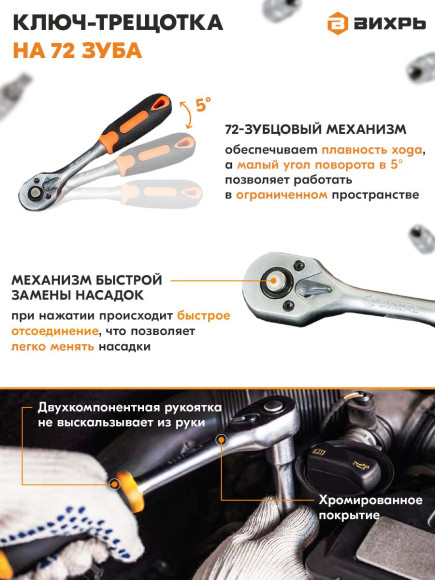 КЛЮЧ-ТРЕЩОТКА
НА 72 ЗУБА

ВИХРЬ

5°

72-ЗУБЦОВЫЙ МЕХАНИЗМ
обеспечивает плавность хода, а малый угол поворота в 5° позволяет работать в ограниченном пространстве

МЕХАНИЗМ БЫСТРОЙ ЗАМЕНЫ НАСАДОК
при нажатии происходит быстрое отсоединение, что позволяет легко менять насадки

Двухкомпонентная рукоятка не выскальзывает из руки

Хромированное покрытие