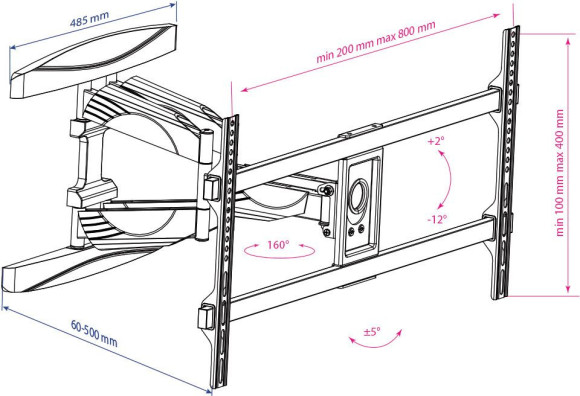 485 mm

min 200 mm max 800 mm

min 100 mm max 400 mm

+2°

-12°

160°

±5°

60-500 mm