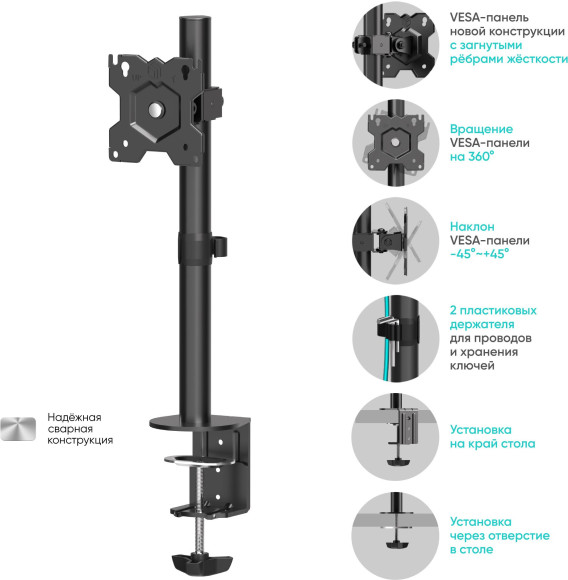 UP

VESA-панель новой конструкции с загнутыми рёбрами жёсткости

Вращение VESA-панели на 360°

Наклон VESA-панели -45°~+45°

2 пластиковых держателя для проводов и хранения ключей

Надёжная сварная конструкция

Установка на край стола

Установка через отверстие в столе