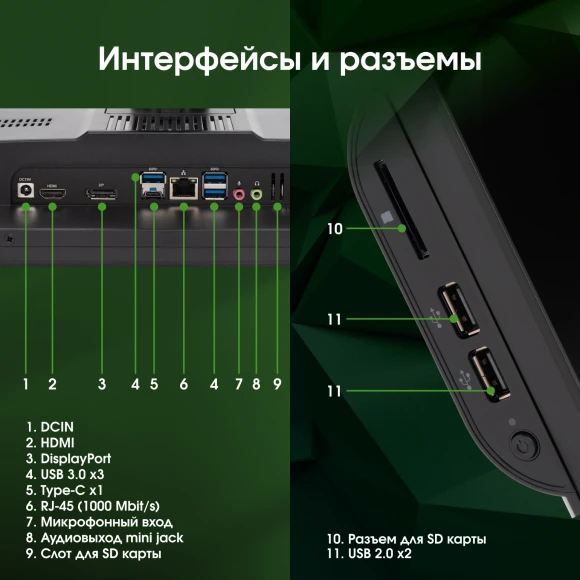 Интерфейсы и разъемы

DCIN
HDMI
DP

1 2 3 4 5 6 4 7 8 9

10

11

11

1. DCIN
2. HDMI
3. DisplayPort
4. USB 3.0 x3
5. Type-C x1
6. RJ-45 (1000 Mbit/s)
7. Микрофонный вход
8. Аудиовыход mini jack
9. Слот для SD карты

10. Разъем для SD карты
11. USB 2.0 x2