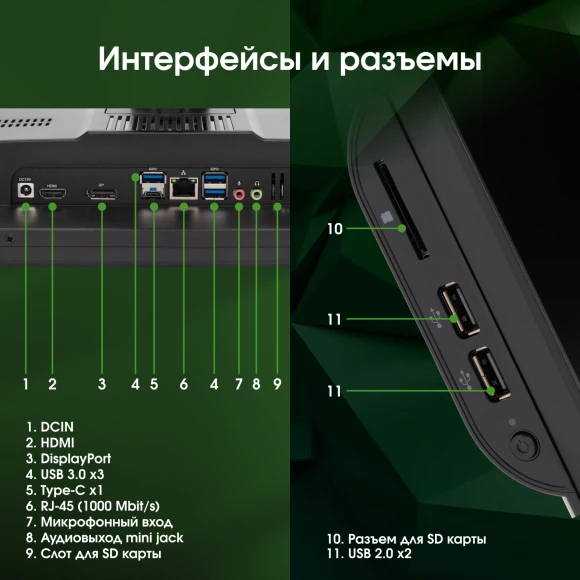 Интерфейсы и разъемы

DCIN HDMI DP

1 2 3 4 5 6 4 7 8 9

10

11

11

1. DCIN
2. HDMI
3. DisplayPort
4. USB 3.0 x3
5. Type-C x1
6. RJ-45 (1000 Mbit/s)
7. Микрофонный вход
8. Аудиовыход mini jack
9. Слот для SD карты

10. Разъем для SD карты
11. USB 2.0 x2