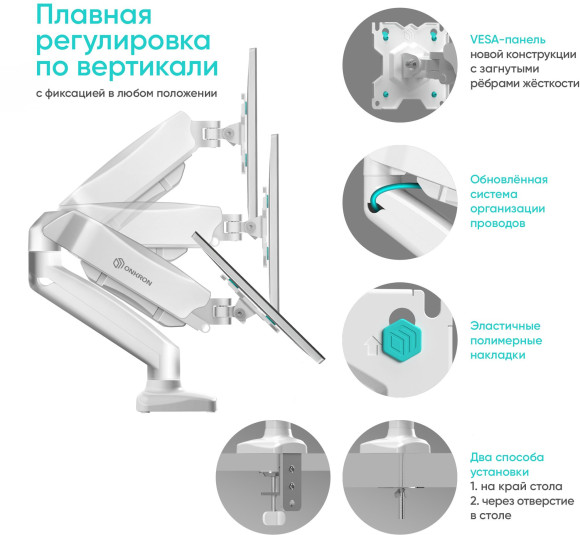 Плавная регулировка по вертикали

с фиксацией в любом положении

ONKRON

VESA-панель новой конструкции с загнутыми рёбрами жёсткости

Обновлённая система организации проводов

Эластичные полимерные накладки

Два способа установки
1. на край стола
2. через отверстие в столе