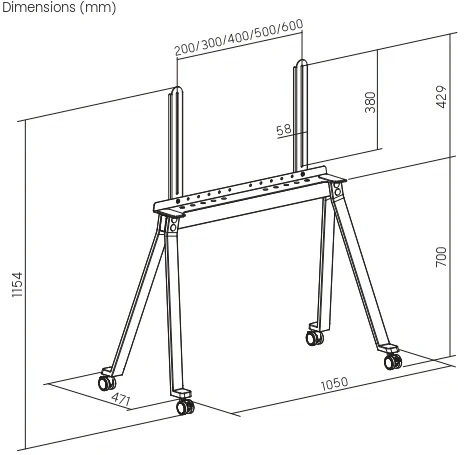 Dimensions (mm)

200/300/400/500/600

380

429

58

1154

700

471

1050