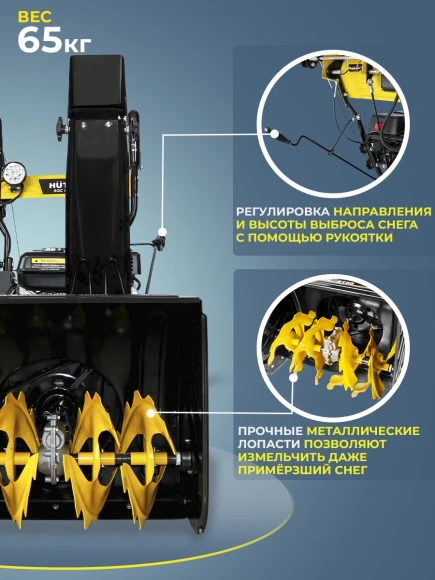 ВЕС
65кг

HÜT

РЕГУЛИРОВКА НАПРАВЛЕНИЯ И ВЫСОТЫ ВЫБРОСА СНЕГА С ПОМОЩЬЮ РУКОЯТКИ

ПРОЧНЫЕ МЕТАЛЛИЧЕСКИЕ ЛОПАСТИ ПОЗВОЛЯЮТ ИЗМЕЛЬЧИТЬ ДАЖЕ ПРИМЁРЗШИЙ СНЕГ