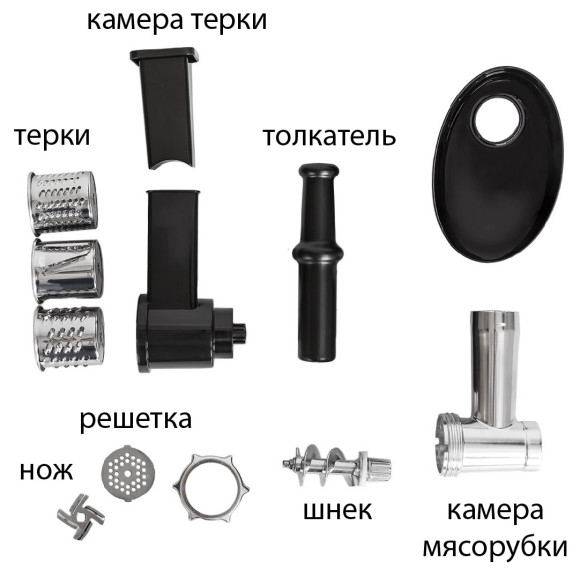 камера терки

терки

толкатель

решетка

нож

шнек

камера мясорубки