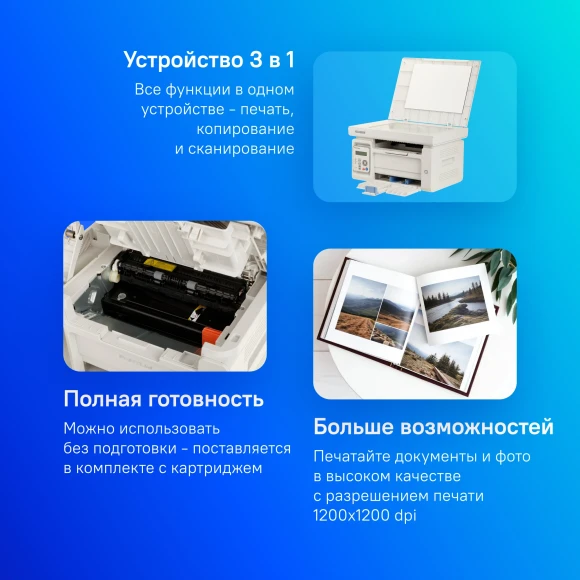 Устройство 3 в 1

Все функции в одном устройстве - печать, копирование и сканирование

Полная готовность

Можно использовать без подготовки - поставляется в комплекте с картриджем

Больше возможностей

Печатайте документы и фото в высоком качестве с разрешением печати 1200x1200 dpi