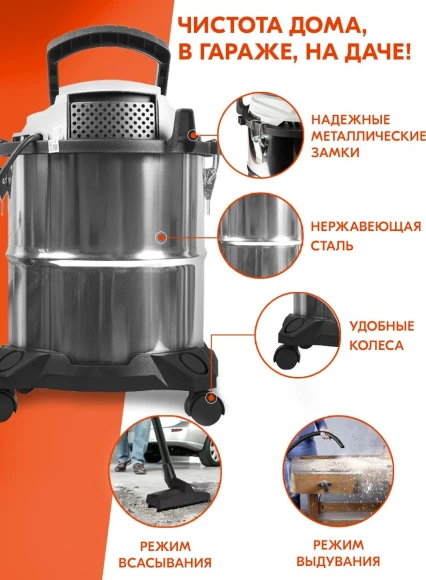 ЧИСТОТА ДОМА, В ГАРАЖЕ, НА ДАЧЕ!

НАДЕЖНЫЕ МЕТАЛЛИЧЕСКИЕ ЗАМКИ

НЕРЖАВЕЮЩАЯ СТАЛЬ

УДОБНЫЕ КОЛЕСА

РЕЖИМ ВСАСЫВАНИЯ

РЕЖИМ ВЫДУВАНИЯ