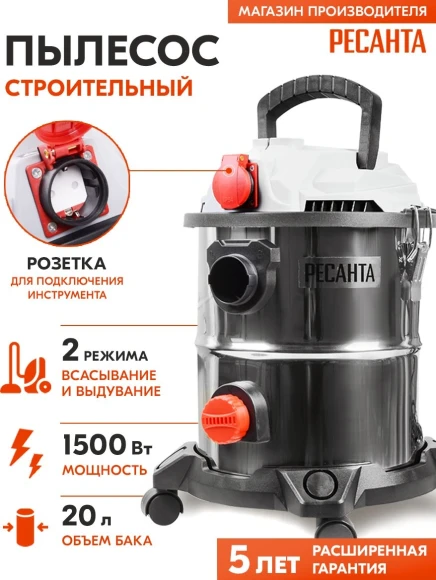 МАГАЗИН ПРОИЗВОДИТЕЛЯ
РЕСАНТА

ПЫЛЕСОС
СТРОИТЕЛЬНЫЙ

РОЗЕТКА
ДЛЯ ПОДКЛЮЧЕНИЯ ИНСТРУМЕНТА

РЕСАНТА

2 РЕЖИМА
ВСАСЫВАНИЕ И ВЫДУВАНИЕ

1500 Вт
МОЩНОСТЬ

20 л
ОБЪЕМ БАКА

5 ЛЕТ РАСШИРЕННАЯ ГАРАНТИЯ