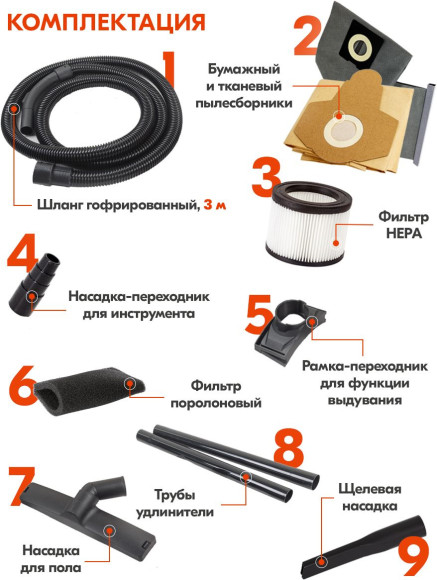 КОМПЛЕКТАЦИЯ

1

Шланг гофрированный, 3 м

2

Бумажный и тканевый пылесборники

3

Фильтр HEPA

4

Насадка-переходник для инструмента

5

Рамка-переходник для функции выдувания

6

Фильтр поролоновый

7

Насадка для пола

8

Трубы удлинители

9

Щелевая насадка