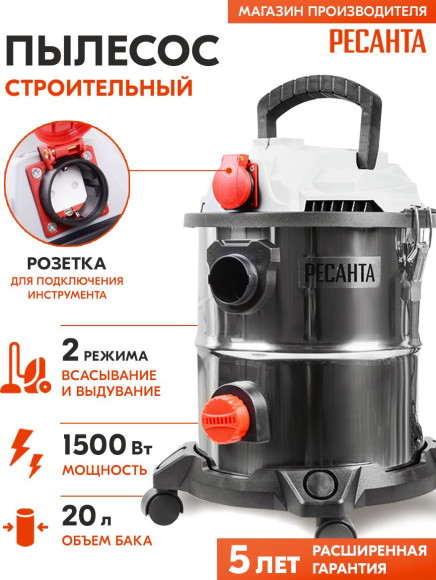 МАГАЗИН ПРОИЗВОДИТЕЛЯ
РЕСАНТА

ПЫЛЕСОС
СТРОИТЕЛЬНЫЙ

РОЗЕТКА
ДЛЯ ПОДКЛЮЧЕНИЯ ИНСТРУМЕНТА

РЕСАНТА

2 РЕЖИМА
ВСАСЫВАНИЕ И ВЫДУВАНИЕ

1500 Вт
МОЩНОСТЬ

20 л
ОБЪЕМ БАКА

5 ЛЕТ РАСШИРЕННАЯ ГАРАНТИЯ