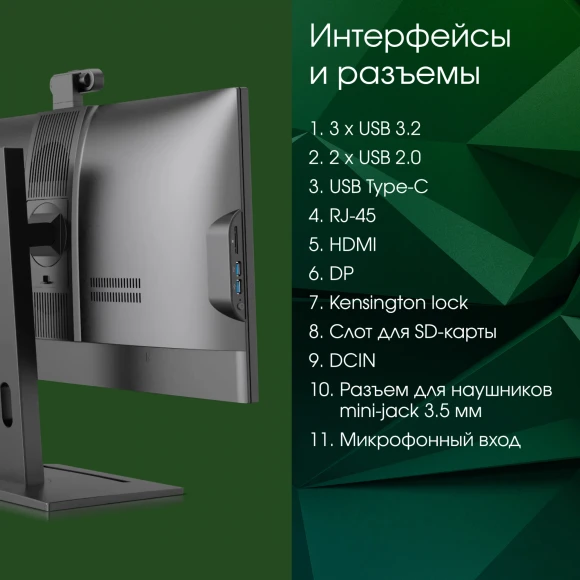 Интерфейсы и разъемы

1. 3 x USB 3.2
2. 2 x USB 2.0
3. USB Type-C
4. RJ-45
5. HDMI
6. DP
7. Kensington lock
8. Слот для SD-карты
9. DCIN
10. Разъем для наушников mini-jack 3.5 мм
11. Микрофонный вход