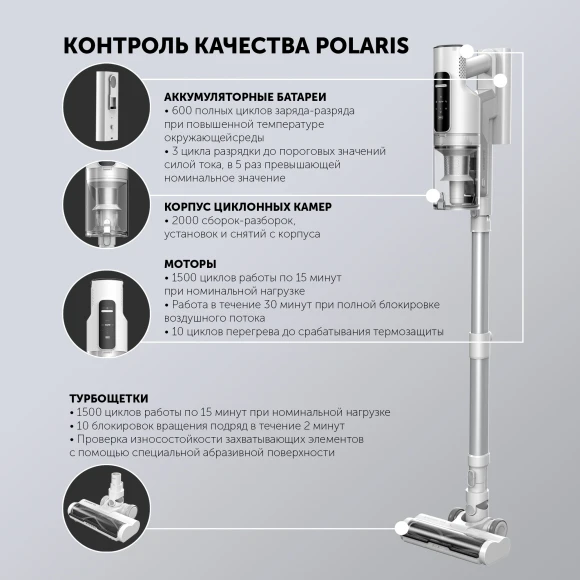 КОНТРОЛЬ КАЧЕСТВА POLARIS

АККУМУЛЯТОРНЫЕ БАТАРЕИ
• 600 полных циклов заряда-разряда при повышенной температуре окружающейсреды
• 3 цикла разрядки до пороговых значений силой тока, в 5 раз превышающей номинальное значение

КОРПУС ЦИКЛОННЫХ КАМЕР
• 2000 сборок-разборок, установок и снятий с корпуса

МОТОРЫ
• 1500 циклов работы по 15 минут при номинальной нагрузке
• Работа в течение 30 минут при полной блокировке воздушного потока
• 10 циклов перегрева до срабатывания термозащиты

ТУРБОЩЕТКИ
• 1500 циклов работы по 15 минут при номинальной нагрузке
• 10 блокировок вращения подряд в течение 2 минут
• Проверка износостойкости захватывающих элементов с помощью специальной абразивной поверхности