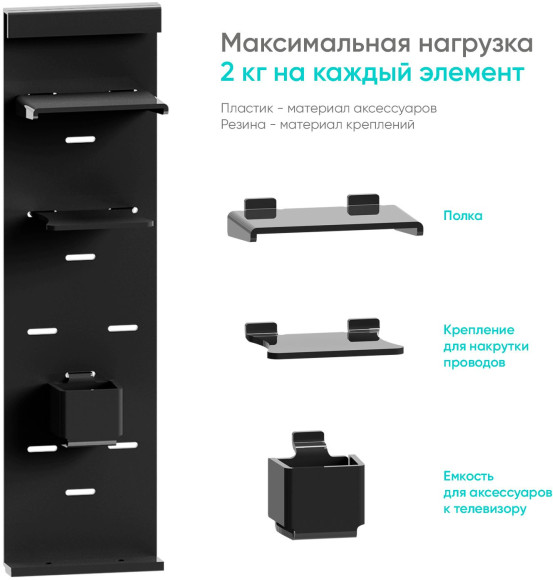 Максимальная нагрузка
2 кг на каждый элемент

Пластик - материал аксессуаров
Резина - материал креплений

Полка

Крепление для накрутки проводов

Емкость для аксессуаров к телевизору