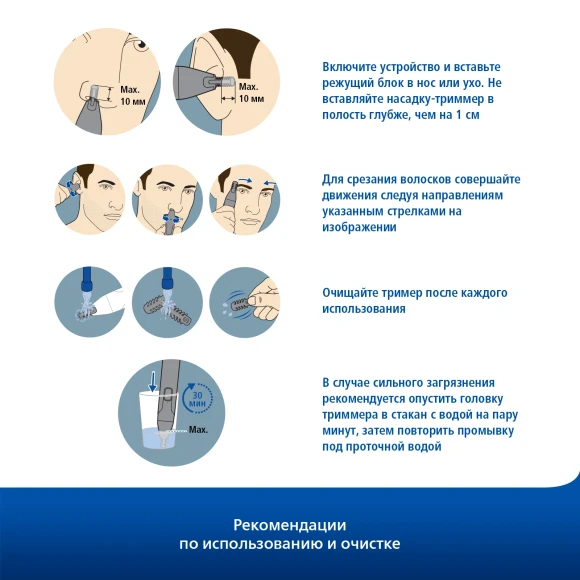 Max.
10 мм

Max.
10 мм

Включите устройство и вставьте режущий блок в нос или ухо. Не вставляйте насадку-триммер в полость глубже, чем на 1 см

Для срезания волосков совершайте движения следуя направлениям указанным стрелками на изображении

Очищайте тример после каждого использования

30 мин

Max.

В случае сильного загрязнения рекомендуется опустить головку триммера в стакан с водой на пару минут, затем повторить промывку под проточной водой

Рекомендации
по использованию и очистке