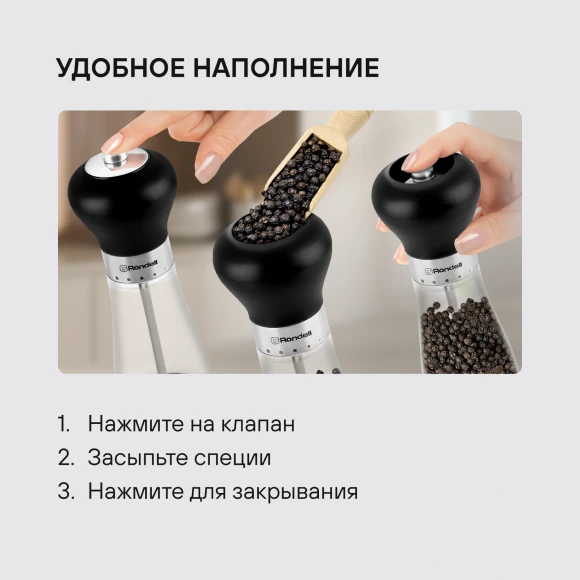 УДОБНОЕ НАПОЛНЕНИЕ

Rondell

Rondell

Rondell

1. Нажмите на клапан
2. Засыпьте специи
3. Нажмите для закрывания