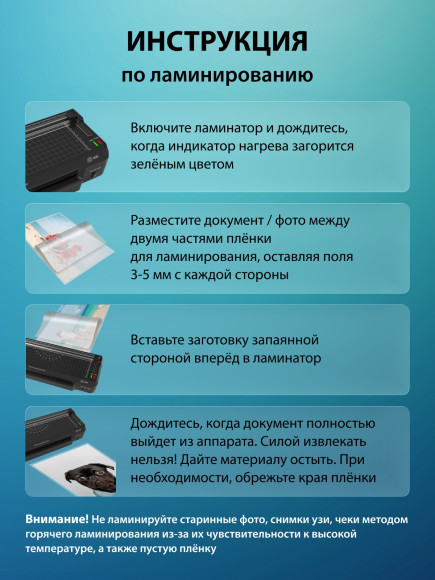 ИНСТРУКЦИЯ
по ламинированию

Включите ламинатор и дождитесь, когда индикатор нагрева загорится зелёным цветом

Разместите документ / фото между двумя частями плёнки для ламинирования, оставляя поля 3-5 мм с каждой стороны

Вставьте заготовку запаянной стороной вперёд в ламинатор

Дождитесь, когда документ полностью выйдет из аппарата. Силой извлекать нельзя! Дайте материалу остыть. При необходимости, обрежьте края плёнки

Внимание! Не ламинируйте старинные фото, снимки узи, чеки методом горячего ламинирования из-за их чувствительности к высокой температуре, а также пустую плёнку