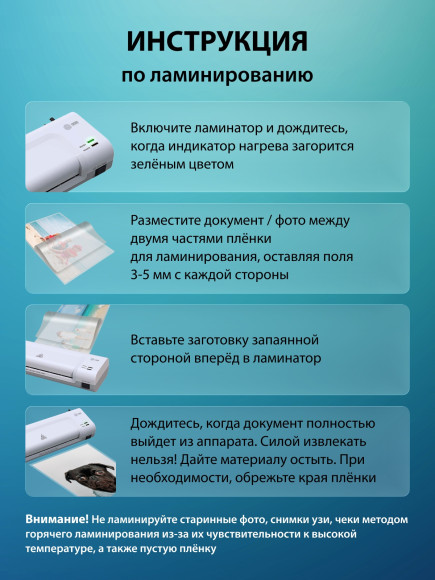 ИНСТРУКЦИЯ
по ламинированию

Включите ламинатор и дождитесь, когда индикатор нагрева загорится зелёным цветом

Разместите документ / фото между двумя частями плёнки для ламинирования, оставляя поля 3-5 мм с каждой стороны

Вставьте заготовку запаянной стороной вперёд в ламинатор

Дождитесь, когда документ полностью выйдет из аппарата. Силой извлекать нельзя! Дайте материалу остыть. При необходимости, обрежьте края плёнки

Внимание! Не ламинируйте старинные фото, снимки узи, чеки методом горячего ламинирования из-за их чувствительности к высокой температуре, а также пустую плёнку