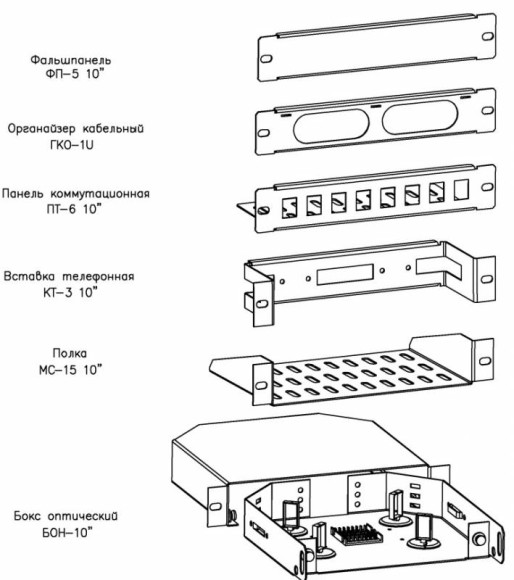 Фальшпанель
ФП-5 10"

Органайзер кабельный
ГКО-1U

Панель коммутационная
ПТ-6 10"

Вставка телефонная
КТ-3 10"

Полка
МС-15 10"

Бокс оптический
БОН-10"