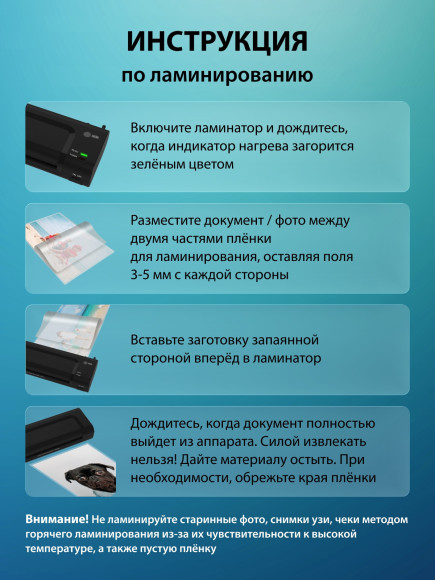 ИНСТРУКЦИЯ
по ламинированию

Включите ламинатор и дождитесь, когда индикатор нагрева загорится зелёным цветом

Разместите документ / фото между двумя частями плёнки для ламинирования, оставляя поля 3-5 мм с каждой стороны

Вставьте заготовку запаянной стороной вперёд в ламинатор

Дождитесь, когда документ полностью выйдет из аппарата. Силой извлекать нельзя! Дайте материалу остыть. При необходимости, обрежьте края плёнки

Внимание! Не ламинируйте старинные фото, снимки узи, чеки методом горячего ламинирования из-за их чувствительности к высокой температуре, а также пустую плёнку