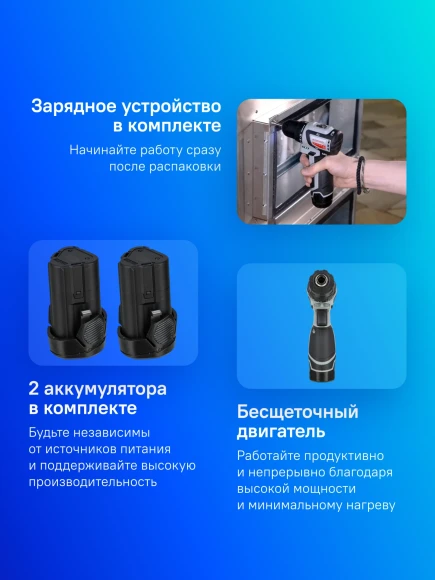 Зарядное устройство в комплекте

Начинайте работу сразу после распаковки

2 аккумулятора в комплекте

Будьте независимы от источников питания и поддерживайте высокую производительность

Бесщеточный двигатель

Работайте продуктивно и непрерывно благодаря высокой мощности и минимальному нагреву