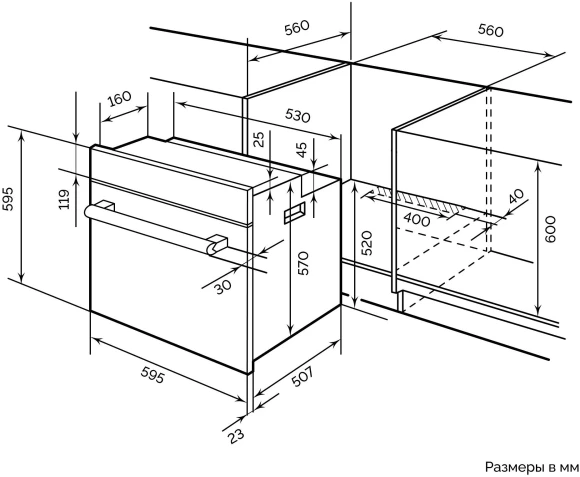 560
560
160
530
25
45
595
119
40
400
600
520
570
30
595
507
23

Размеры в мм