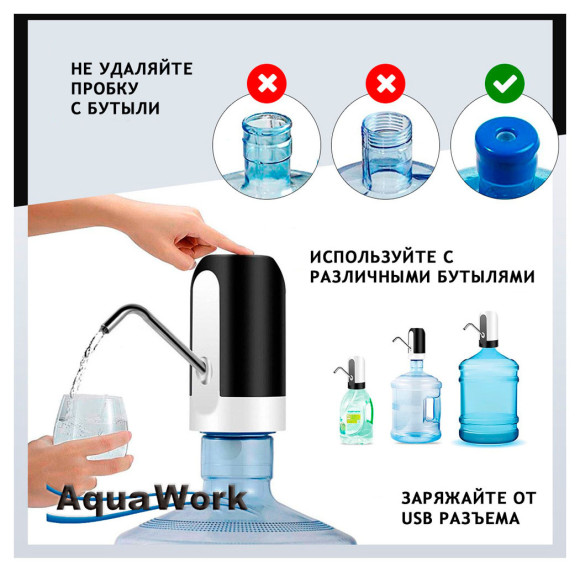 НЕ УДАЛЯЙТЕ ПРОБКУ С БУТЫЛИ

ИСПОЛЬЗУЙТЕ С РАЗЛИЧНЫМИ БУТЫЛЯМИ

AquaWork

ЗАРЯЖАЙТЕ ОТ USB РАЗЪЕМА