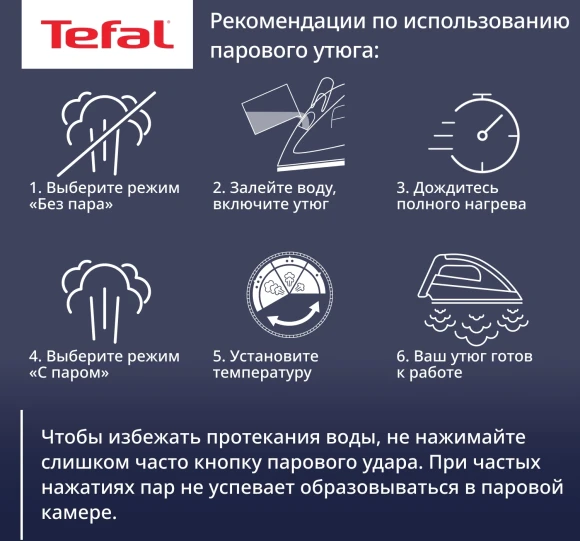 Tefal

Рекомендации по использованию парового утюга:

1. Выберите режим «Без пара»

2. Залейте воду, включите утюг

3. Дождитесь полного нагрева

4. Выберите режим «С паром»

5. Установите температуру

6. Ваш утюг готов к работе

Чтобы избежать протекания воды, не нажимайте слишком часто кнопку парового удара. При частых нажатиях пар не успевает образовываться в паровой камере.