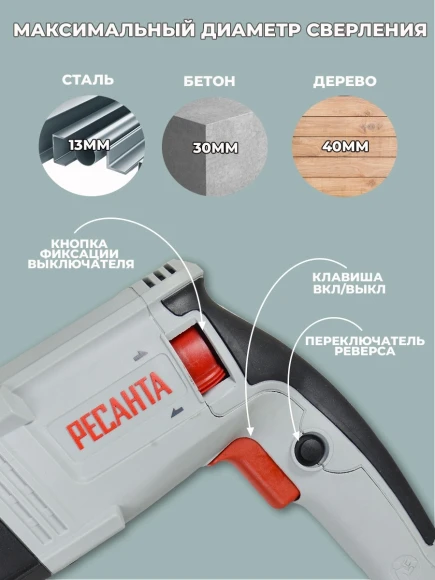 МАКСИМАЛЬНЫЙ ДИАМЕТР СВЕРЛЕНИЯ

СТАЛЬ
13ММ

БЕТОН
30ММ

ДЕРЕВО
40ММ

КНОПКА ФИКСАЦИИ ВЫКЛЮЧАТЕЛЯ

КЛАВИША ВКЛ/ВЫКЛ

ПЕРЕКЛЮЧАТЕЛЬ РЕВЕРСА

РЕСАНТА