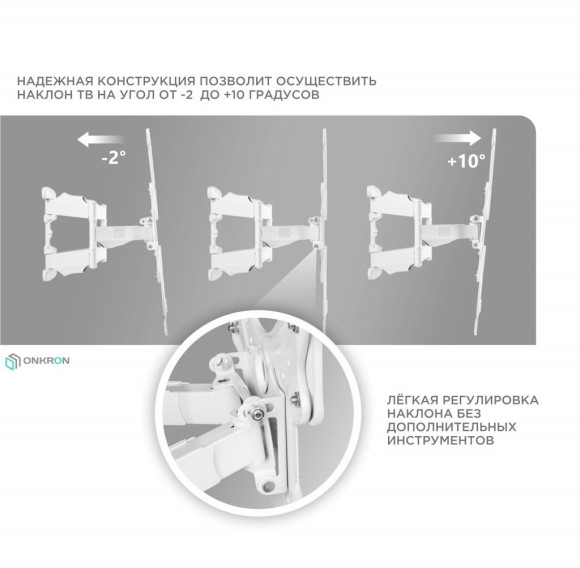 НАДЕЖНАЯ КОНСТРУКЦИЯ ПОЗВОЛИТ ОСУЩЕСТВИТЬ НАКЛОН ТВ НА УГОЛ ОТ -2 ДО +10 ГРАДУСОВ

-2°

+10°

ONKRON

ЛЁГКАЯ РЕГУЛИРОВКА НАКЛОНА БЕЗ ДОПОЛНИТЕЛЬНЫХ ИНСТРУМЕНТОВ