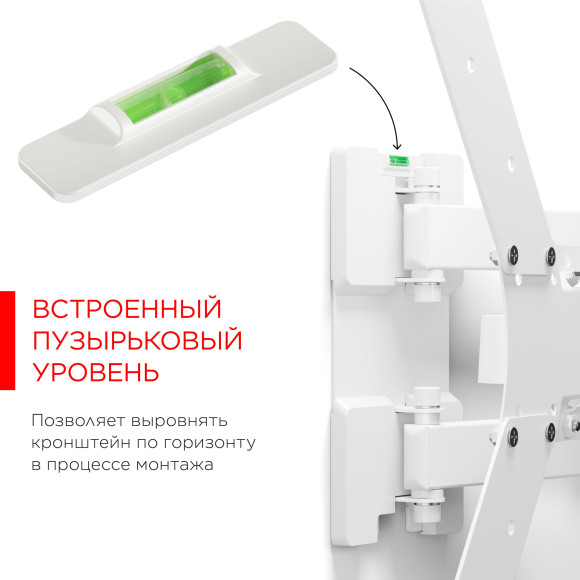 ВСТРОЕННЫЙ ПУЗЫРЬКОВЫЙ УРОВЕНЬ

Позволяет выровнять кронштейн по горизонту в процессе монтажа