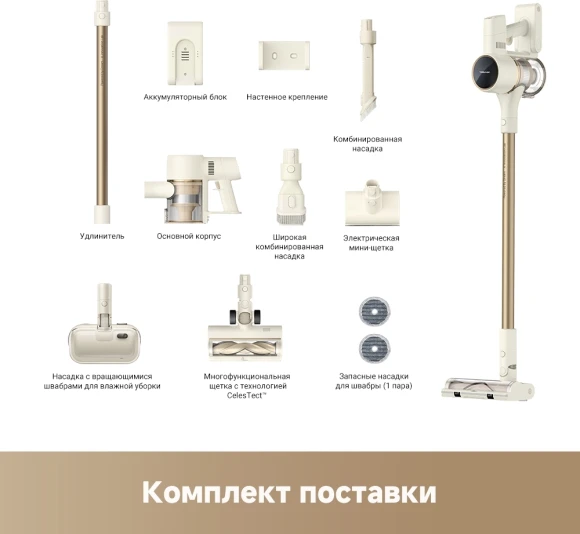 Аккумуляторный блок

Настенное крепление

Комбинированная насадка

Удлинитель

Основной корпус

Широкая комбинированная насадка

Электрическая мини-щетка

Насадка с вращающимися швабрами для влажной уборки

Многофункциональная щетка с технологией CelesTect™

Запасные насадки для швабры (1 пара)

Комплект поставки